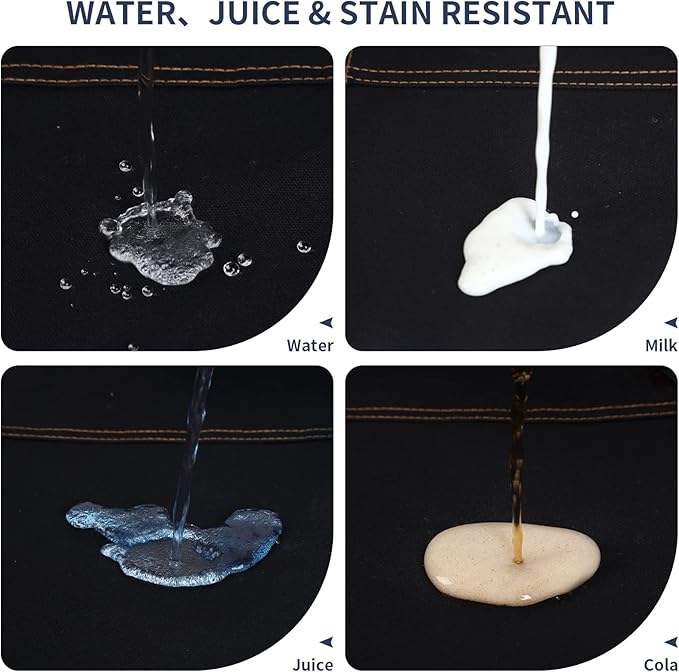 WATER、JUICE & STAIN RESISTANT

Water

Milk

Juice

Cola