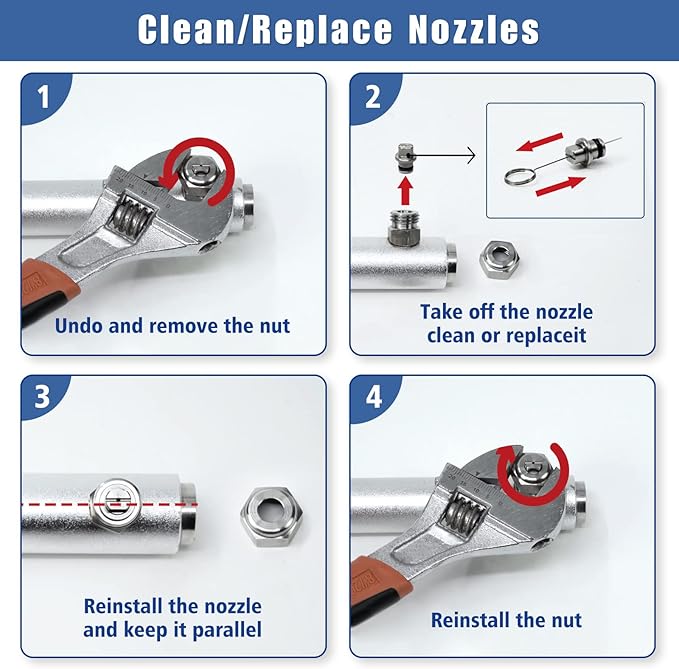 Clean/Replace Nozzles

1

Undo and remove the nut

2

Take off the nozzle clean or replaceit

3

Reinstall the nozzle and keep it parallel

4

Reinstall the nut