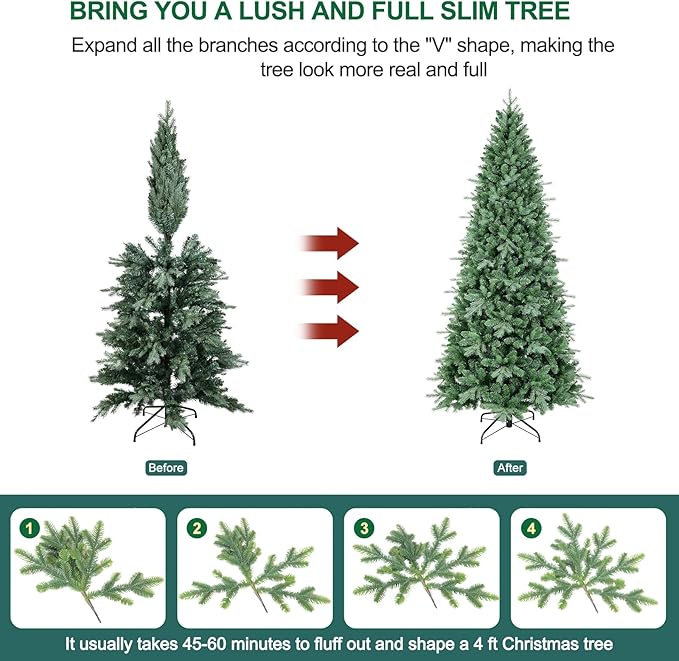 BRING YOU A LUSH AND FULL SLIM TREE

Expand all the branches according to the "V" shape, making the tree look more real and full

Before

After

1

2

3

4

It usually takes 45-60 minutes to fluff out and shape a 4 ft Christmas tree