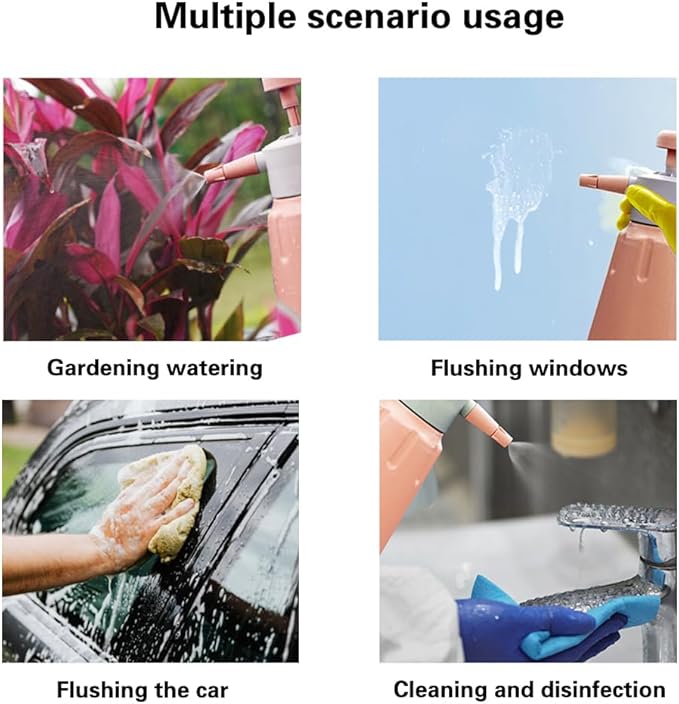 Multiple scenario usage

Gardening watering

Flushing windows

Flushing the car

Cleaning and disinfection