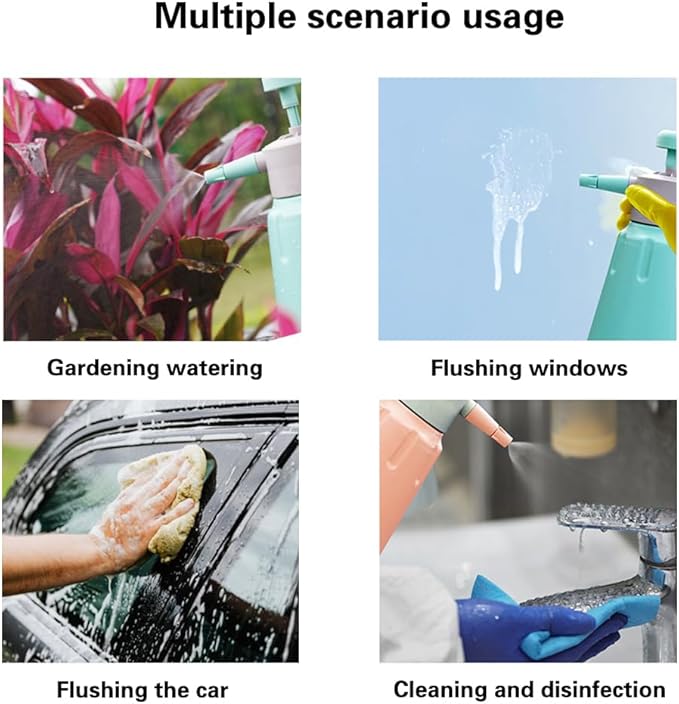 Multiple scenario usage

Gardening watering

Flushing windows

Flushing the car

Cleaning and disinfection